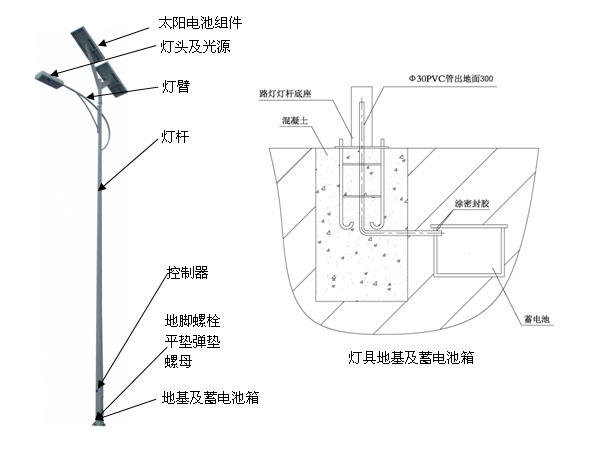 太阳电池组件
灯头及光源
灯臂
灯杆
控制器
地脚螺栓
平垫弹垫
螺母
地基及蓄电池箱

Φ30PVC管出地面300
路灯灯杆底座
混凝土
涂密封胶
蓄电池

灯具地基及蓄电池箱